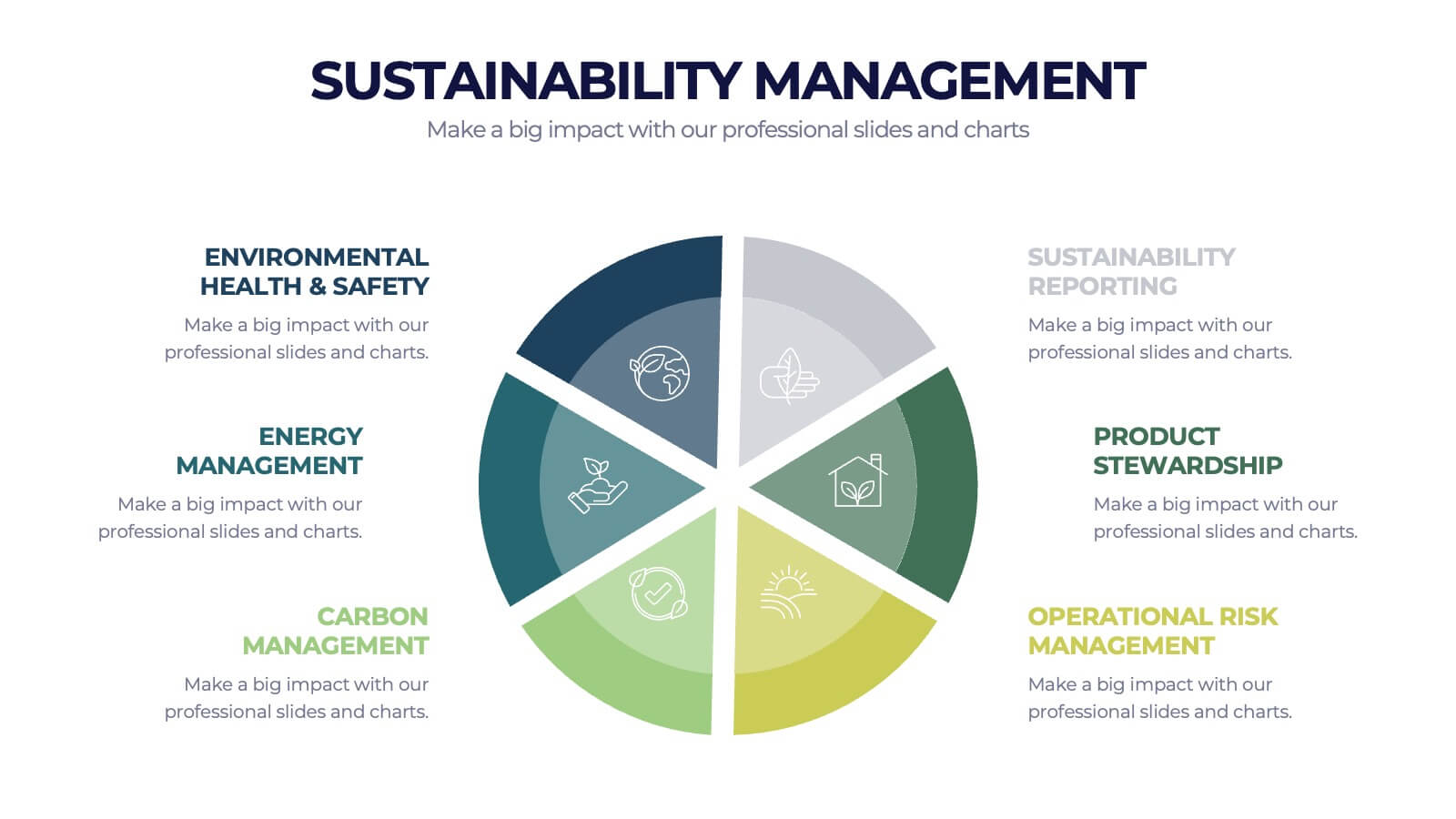 SUSTAINABILITY MANAGEMENT

Make a big impact with our professional slides and charts

ENVIRONMENTAL
HEALTH & SAFETY

Make a big impact with our professional slides and charts.

ENERGY
MANAGEMENT

Make a big impact with our professional slides and charts.

CARBON
MANAGEMENT

Make a big impact with our professional slides and charts.

SUSTAINABILITY
REPORTING

Make a big impact with our professional slides and charts.

PRODUCT
STEWARDSHIP

Make a big impact with our professional slides and charts.

OPERATIONAL RISK
MANAGEMENT

Make a big impact with our professional slides and charts.